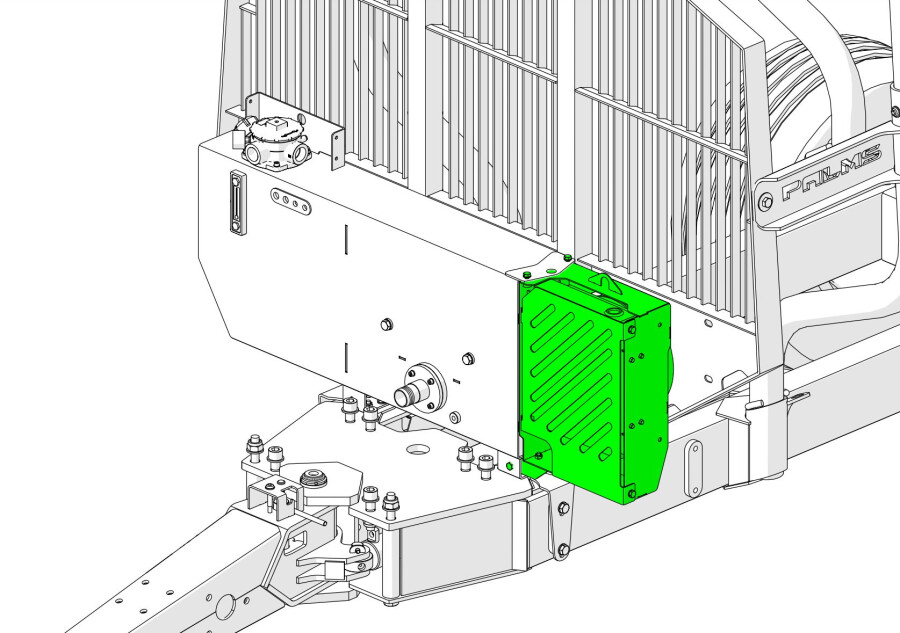 PALMS